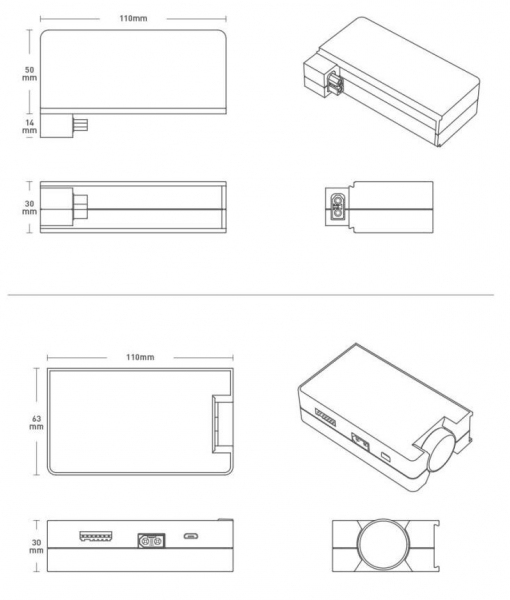 110mm

50 mm

14 mm

30 mm

110mm

63 mm

30 mm