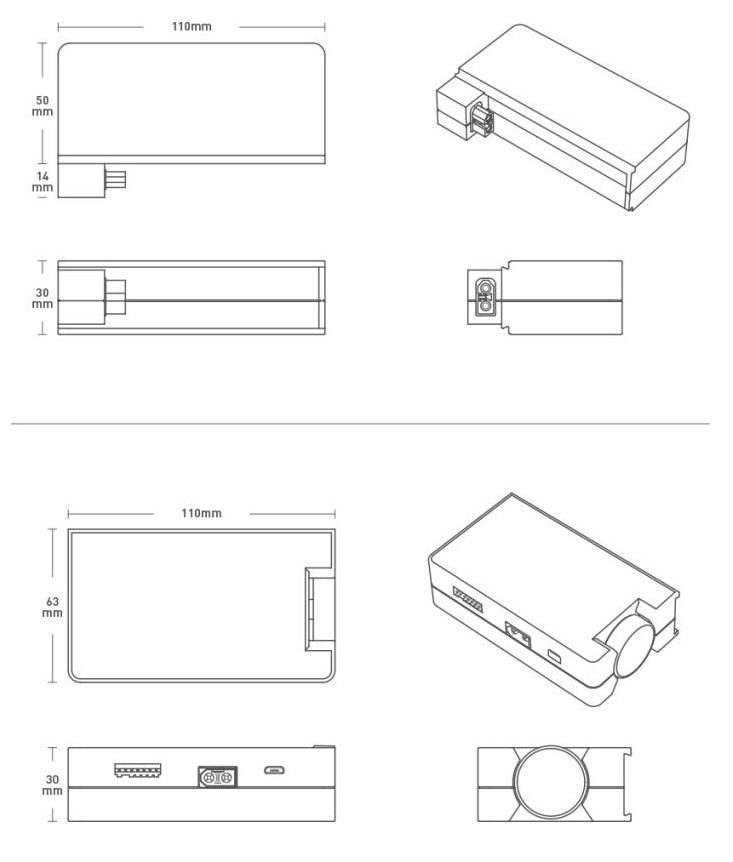 110mm

50 mm

14 mm

30 mm

110mm

63 mm

30 mm