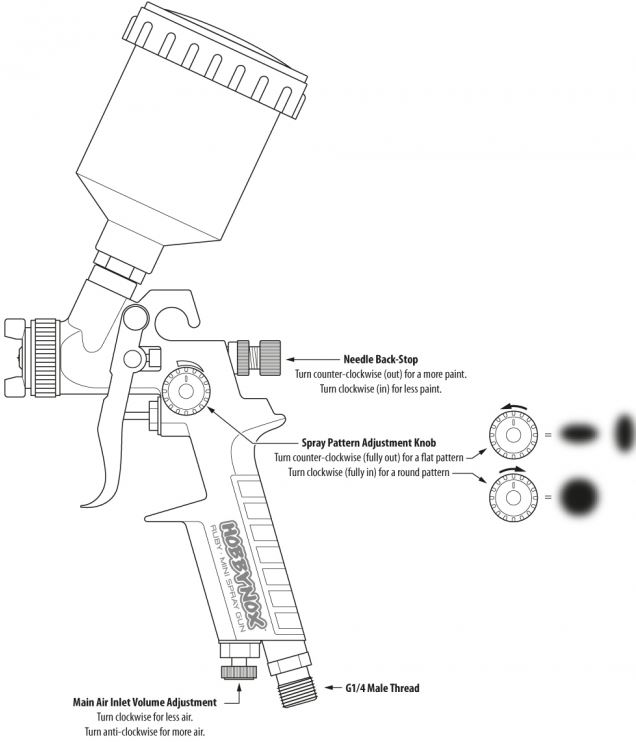 Needle Back-Stop
Turn counter-clockwise (out) for a more paint.
Turn clockwise (in) for less paint.

Spray Pattern Adjustment Knob
Turn counter-clockwise (fully out) for a flat pattern
Turn clockwise (fully in) for a round pattern

=

=

HOBBYNOX
RUBY · MINI SPRAY GUN

Main Air Inlet Volume Adjustment
Turn clockwise for less air.
Turn anti-clockwise for more air.

G1/4 Male Thread